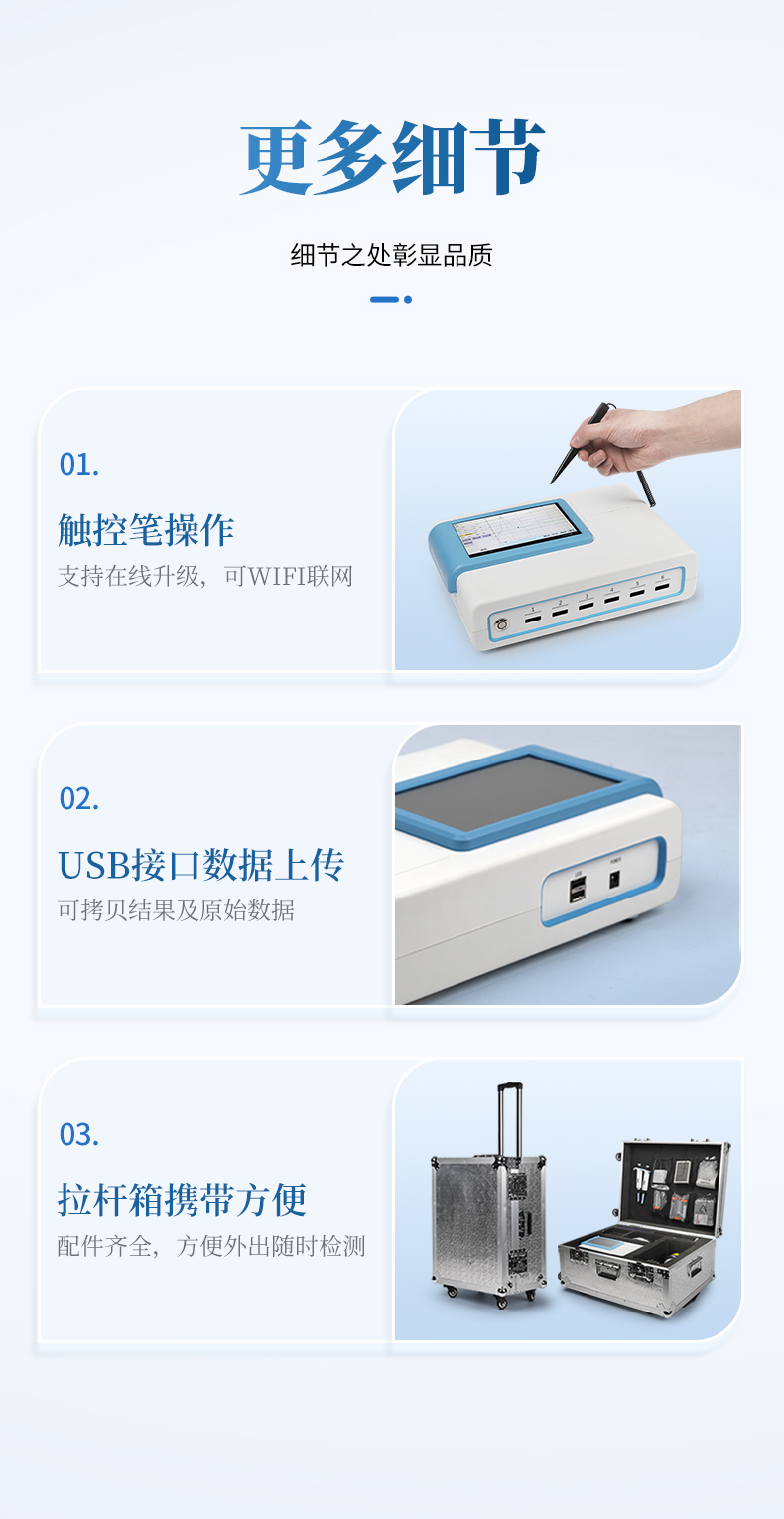 更多细节

细节之处彰显品质

01.

触控笔操作

支持在线升级，可WIFI联网

1 2 3 4 5 6

02.

USB接口数据上传

可拷贝结果及原始数据

USB POWER

03.

拉杆箱携带方便

配件齐全，方便外出随时检测